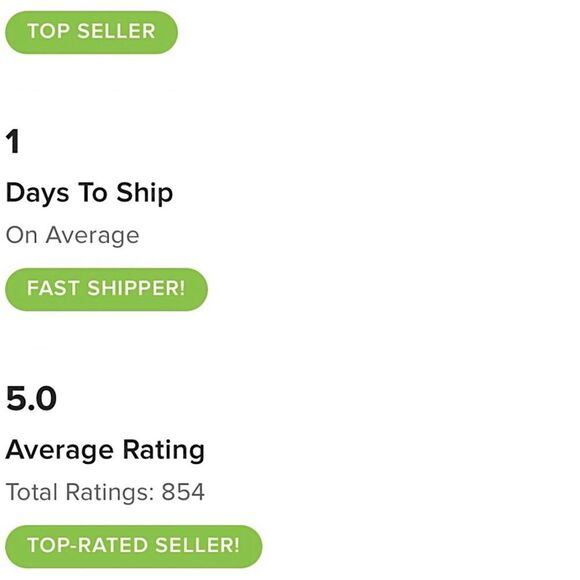 TOP SELLER

1

Days To Ship

On Average

FAST SHIPPER!

5.0

Average Rating

Total Ratings: 854

TOP-RATED SELLER!